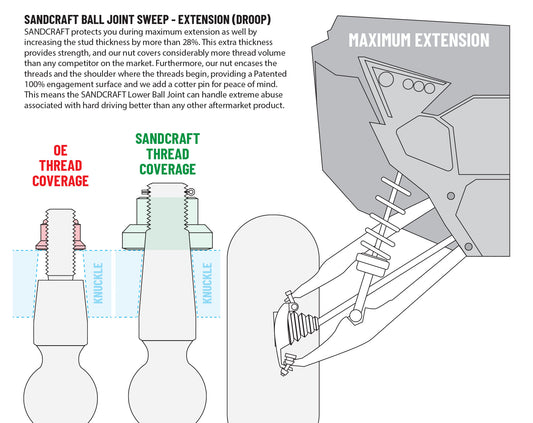 SANDCRAFT BALL JOINT SWEEP - EXTENSION (DROOP)

SANDCRAFT protects you during maximum extension as well by increasing the stud thickness by more than 28%. This extra thickness provides strength, and our nut covers considerably more thread volume than any competitor on the market. Furthermore, our nut encases the threads and the shoulder where the threads begin, providing a Patented 100% engagement surface and we add a cotter pin for peace of mind. This means the SANDCRAFT Lower Ball Joint can handle extreme abuse associated with hard driving better than any other aftermarket product.

MAXIMUM EXTENSION

OE THREAD COVERAGE

SANDCRAFT THREAD COVERAGE

KNUCKLE

KNUCKLE