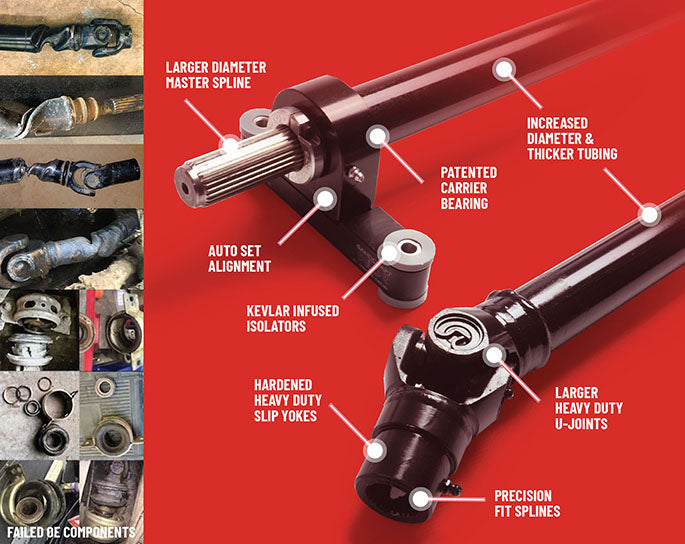 LARGER DIAMETER MASTER SPLINE

INCREASED DIAMETER & THICKER TUBING

PATENTED CARRIER BEARING

AUTO SET ALIGNMENT

KEVLAR INFUSED ISOLATORS

HARDENED HEAVY DUTY SLIP YOKES

LARGER HEAVY DUTY U-JOINTS

PRECISION FIT SPLINES

FAILED OE COMPONENTS